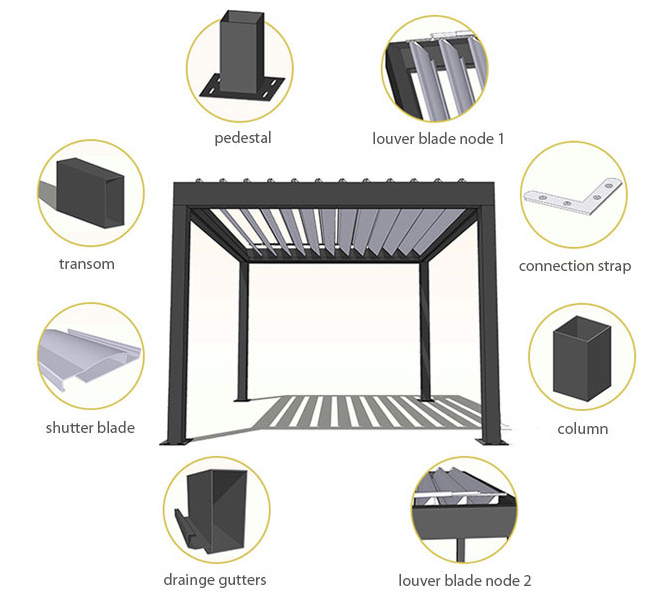 pedestal

louver blade node 1

transom

connection strap

shutter blade

column

drainge gutters

louver blade node 2