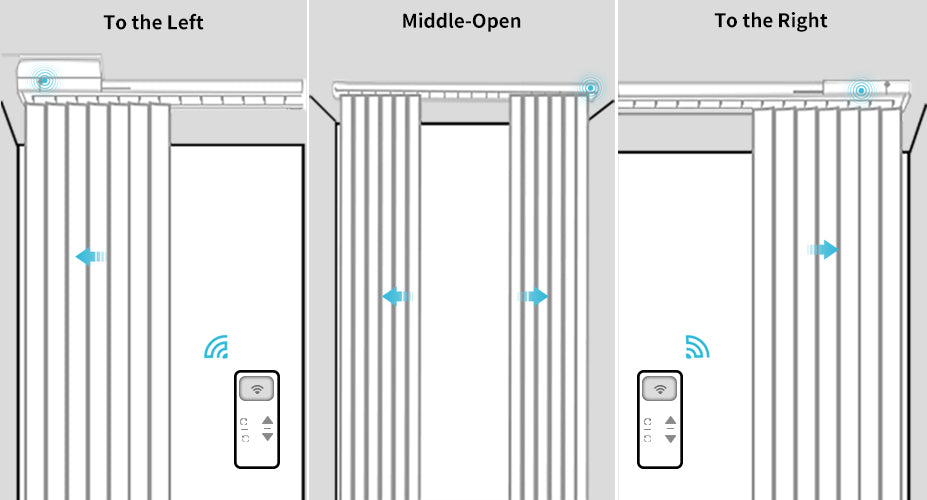 To the Left

Middle-Open

To the Right